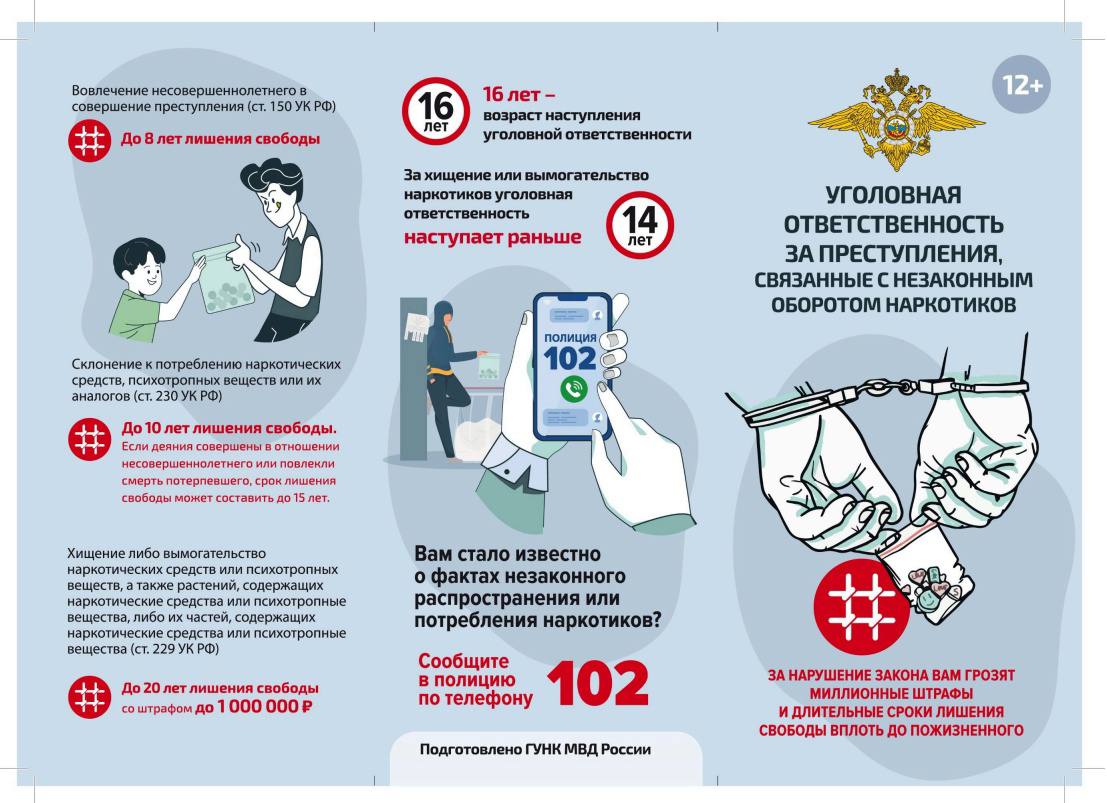 Вовлечение несовершеннолетнего в совершение преступления (ст. 150 УК РФ)

До 8 лет лишения свободы

Склонение к потреблению наркотических средств, психотропных веществ или их аналогов (ст. 230 УК РФ)

До 10 лет лишения свободы. Если деяния совершены в отношении несовершеннолетнего или повлекли смерть потерпевшего, срок лишения свободы может составить до 15 лет.

Хищение либо вымогательство наркотических средств или психотропных веществ, а также растений, содержащих наркотические средства или психотропные вещества, либо их частей, содержащих наркотические средства или психотропные вещества (ст. 229 УК РФ)

До 20 лет лишения свободы со штрафом до 1 000 000 ₽

16 лет

16 лет – возраст наступления уголовной ответственности

За хищение или вымогательство наркотиков уголовная ответственность наступает раньше

14 лет

ПОЛИЦИЯ 102

Вам стало известно о фактах незаконного распространения или потребления наркотиков?

Сообщите в полицию по телефону 102

Подготовлено ГУНК МВД России

12+

УГОЛОВНАЯ ОТВЕТСТВЕННОСТЬ ЗА ПРЕСТУПЛЕНИЯ, СВЯЗАННЫЕ С НЕЗАКОННЫМ ОБОРОТОМ НАРКОТИКОВ

ЗА НАРУШЕНИЕ ЗАКОНА ВАМ ГРОЗЯТ МИЛЛИОННЫЕ ШТРАФЫ И ДЛИТЕЛЬНЫЕ СРОКИ ЛИШЕНИЯ СВОБОДЫ ВПЛОТЬ ДО ПОЖИЗНЕННОГО